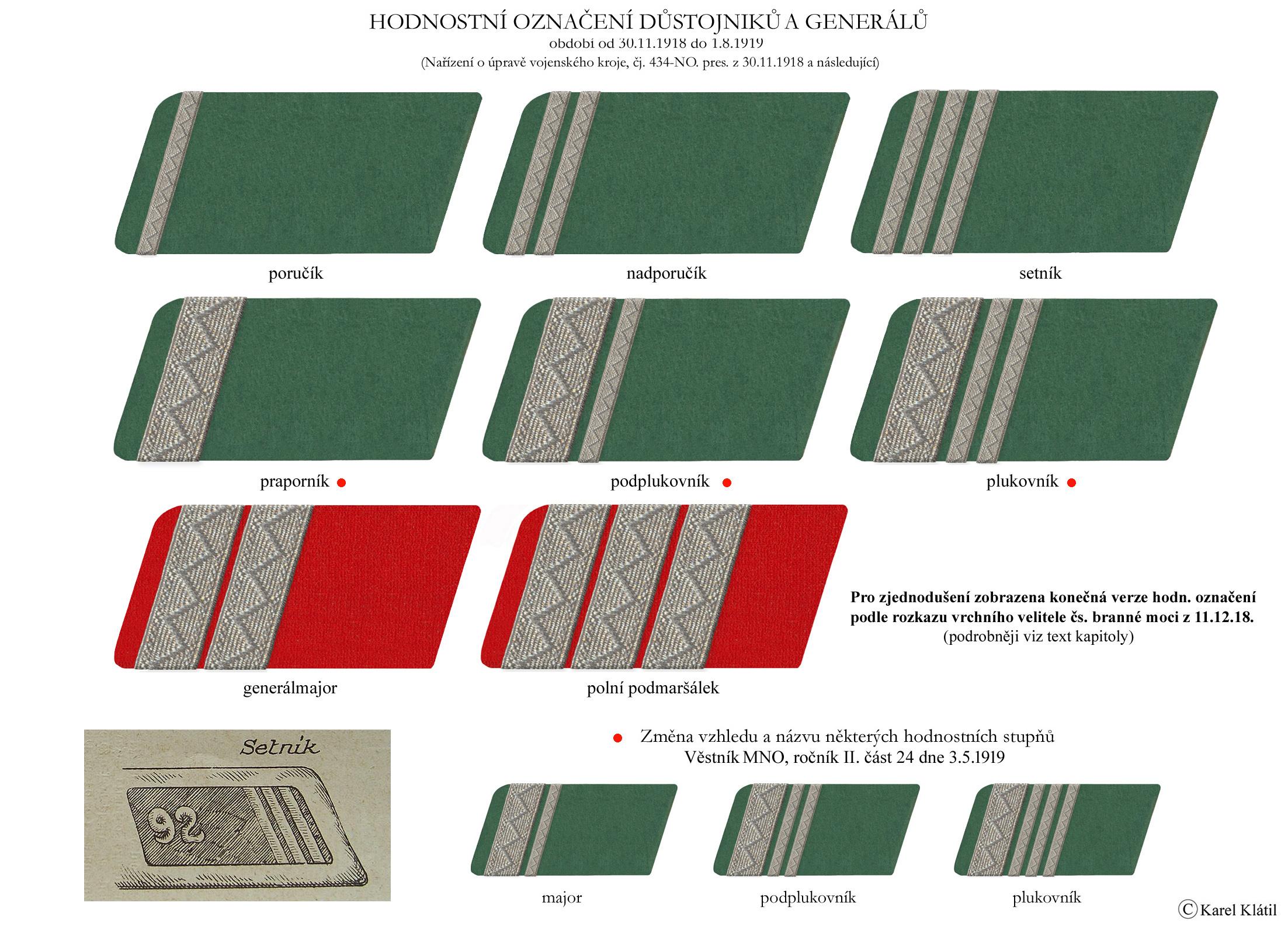 HODNOSTNÍ OZNAČENÍ DŮSTOJNIKŮ A GENERÁLŮ
období od 30.11.1918 do 1.8.1919
(Nařízení o úpravě vojenského kroje, čj. 434-NO. pres. z 30.11.1918 a následující)

poručík

nadporučík

setník

praporník

podplukovník

plukovník

generálmajor

polní podmaršálek

Pro zjednodušení zobrazena konečná verze hodn. označení podle rozkazu vrchního velitele čs. branné moci z 11.12.18.
(podrobněji viz text kapitoly)

Setník

92

Změna vzhledu a názvu některých hodnostních stupňů
Věstník MNO, ročník II. část 24 dne 3.5.1919

major

podplukovník

plukovník

© Karel Klátil